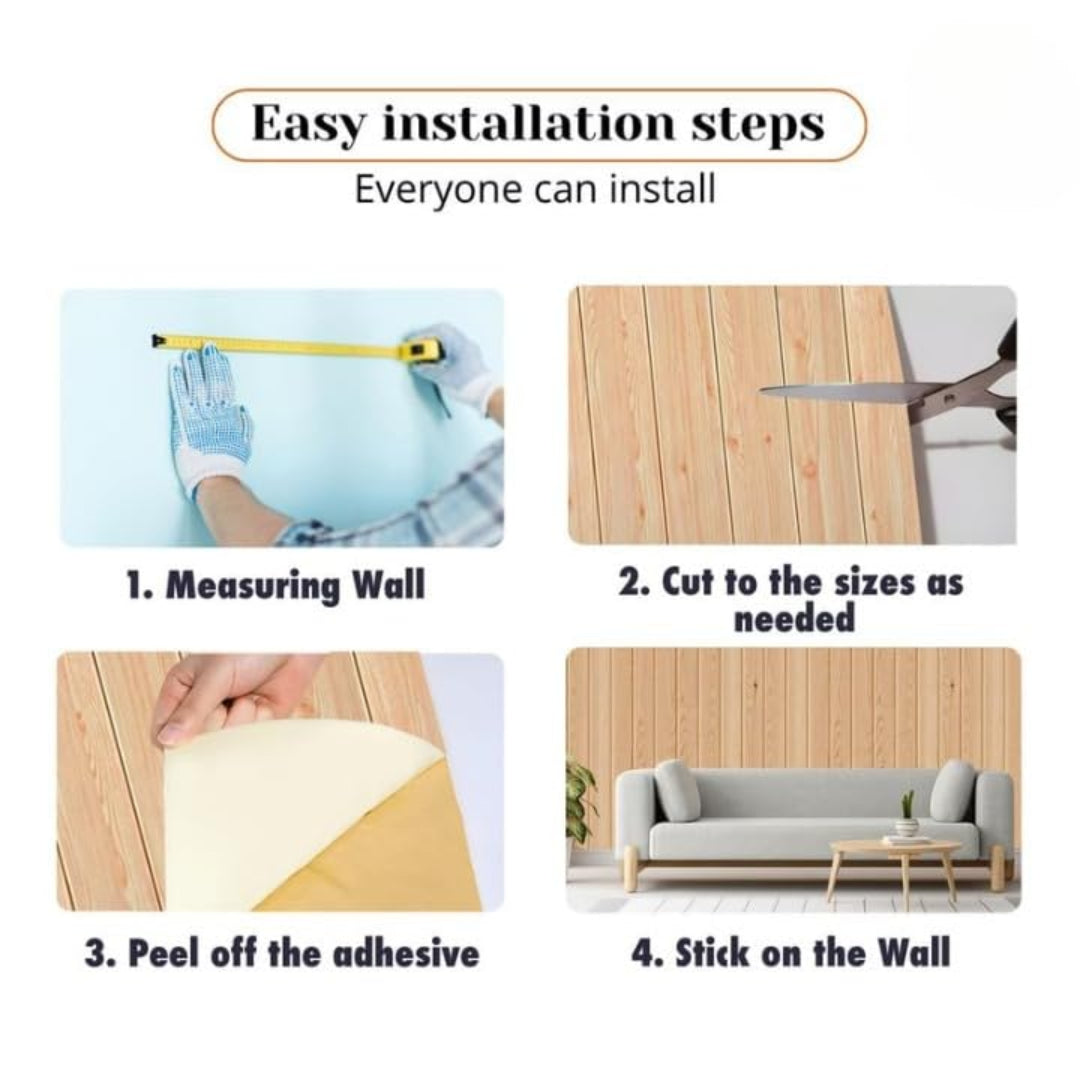 Easy installation steps

Everyone can install

1. Measuring Wall

2. Cut to the sizes as needed

3. Peel off the adhesive

4. Stick on the Wall